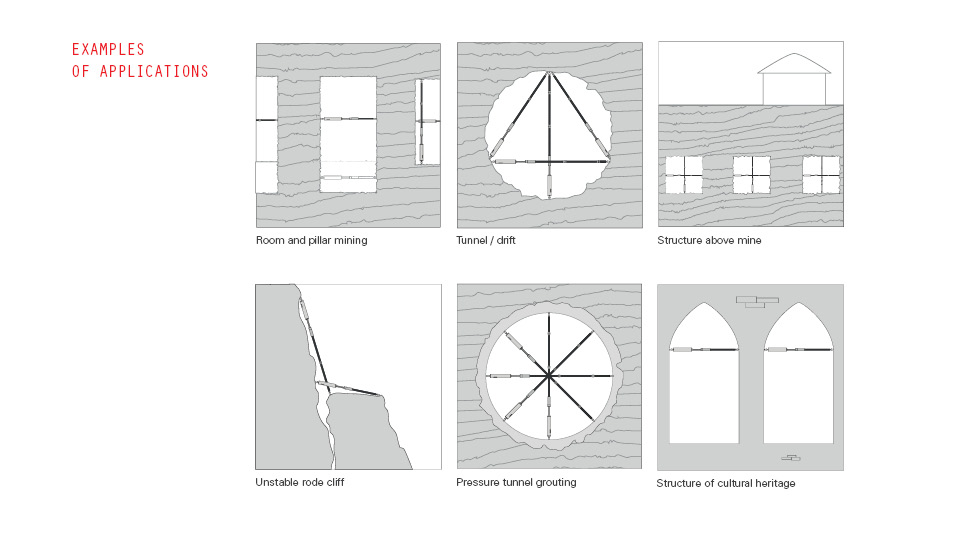 EXAMPLES
OF APPLICATIONS

Room and pillar mining

Tunnel / drift

Structure above mine

Unstable rode cliff

Pressure tunnel grouting

Structure of cultural heritage